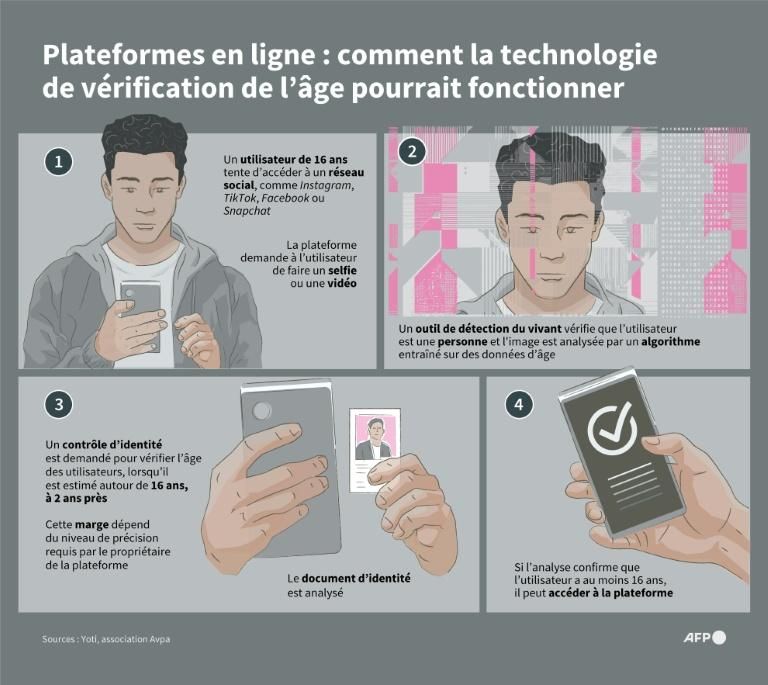 Plateformes en ligne : comment la technologie de vérification de l'âge pourrait fonctionner

1

Un utilisateur de 16 ans tente d'accéder à un réseau social, comme Instagram, TikTok, Facebook ou Snapchat

La plateforme demande à l'utilisateur de faire un selfie ou une vidéo

2

Un outil de détection du vivant vérifie que l'utilisateur est une personne et l'image est analysée par un algorithme entraîné sur des données d'âge

3

Un contrôle d'identité est demandé pour vérifier l'âge des utilisateurs, lorsqu'il est estimé autour de 16 ans, à 2 ans près

Cette marge dépend du niveau de précision requis par le propriétaire de la plateforme

Le document d'identité est analysé

4

Si l'analyse confirme que l'utilisateur a au moins 16 ans, il peut accéder à la plateforme

Sources : Yoti, association Avpa

AFP